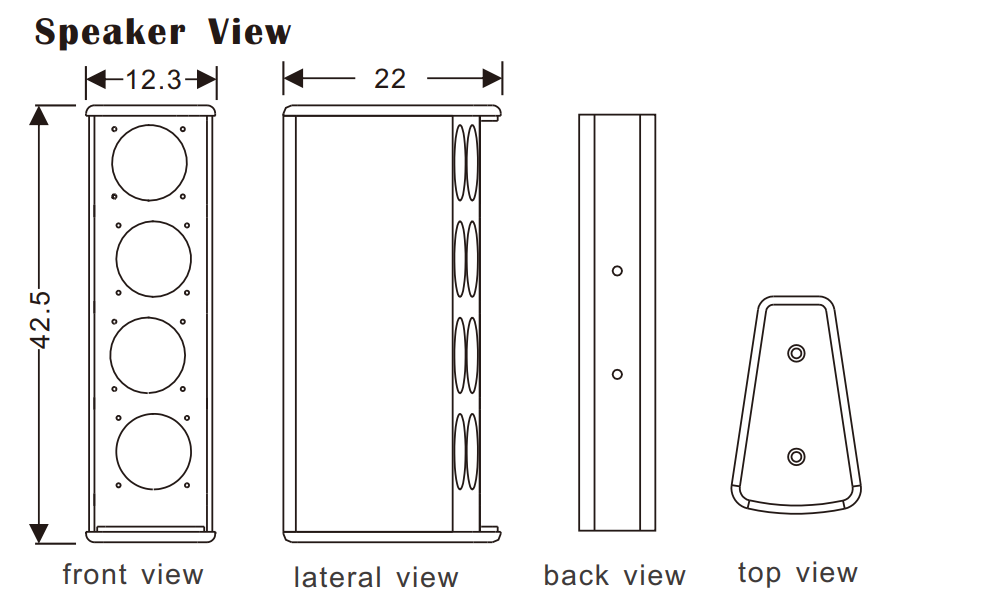 Speaker View

12.3

22

42.5

front view

lateral view

back view

top view